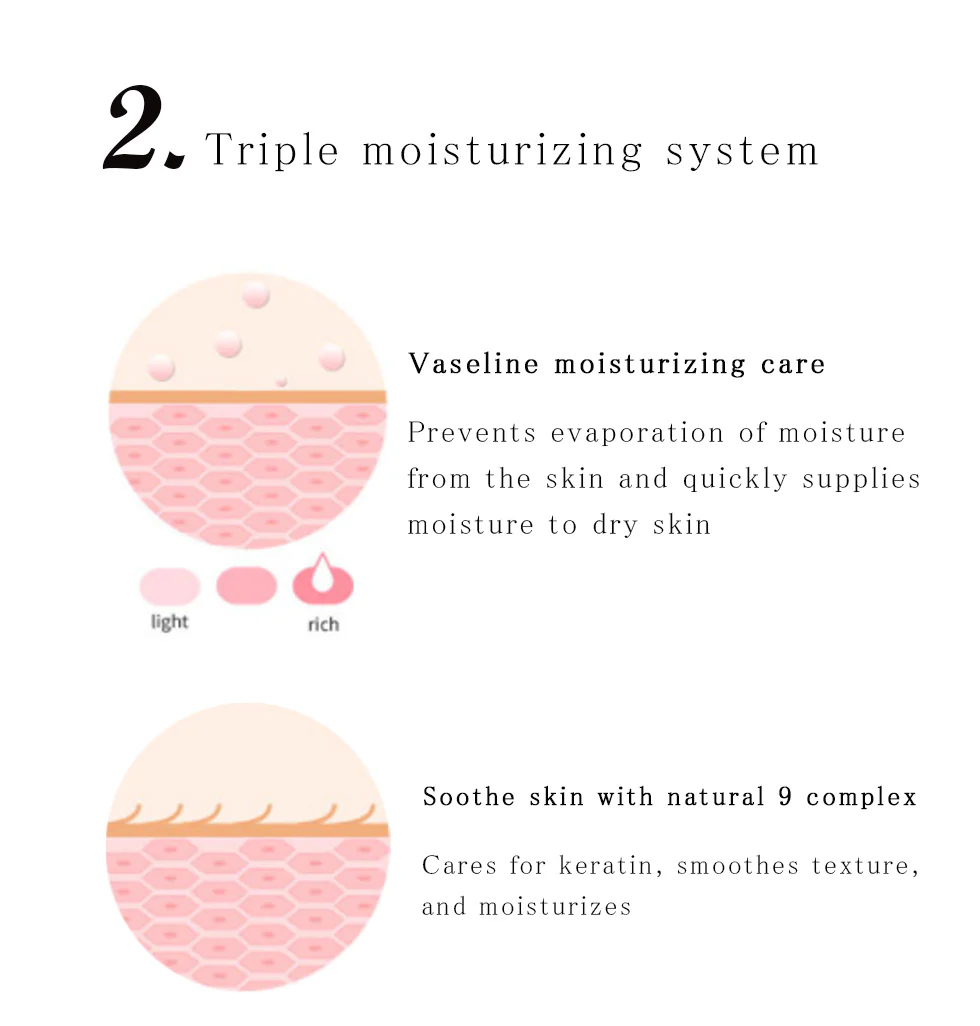 2. Triple moisturizing system

Vaseline moisturizing care

Prevents evaporation of moisture from the skin and quickly supplies moisture to dry skin

light

rich

Soothe skin with natural 9 complex

Cares for keratin, smoothes texture, and moisturizes