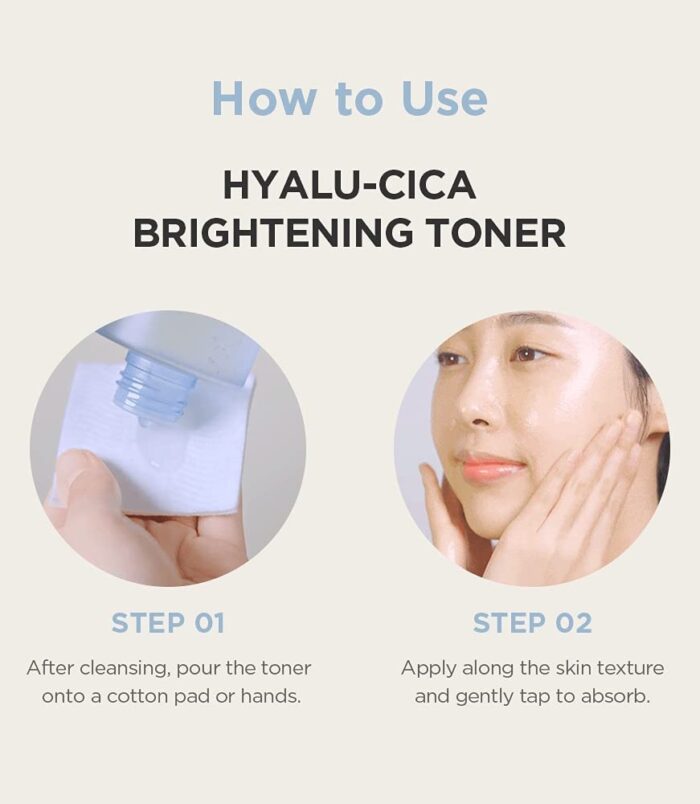 How to Use

HYALU-CICA BRIGHTENING TONER

STEP 01

After cleansing, pour the toner onto a cotton pad or hands.

STEP 02

Apply along the skin texture and gently tap to absorb.