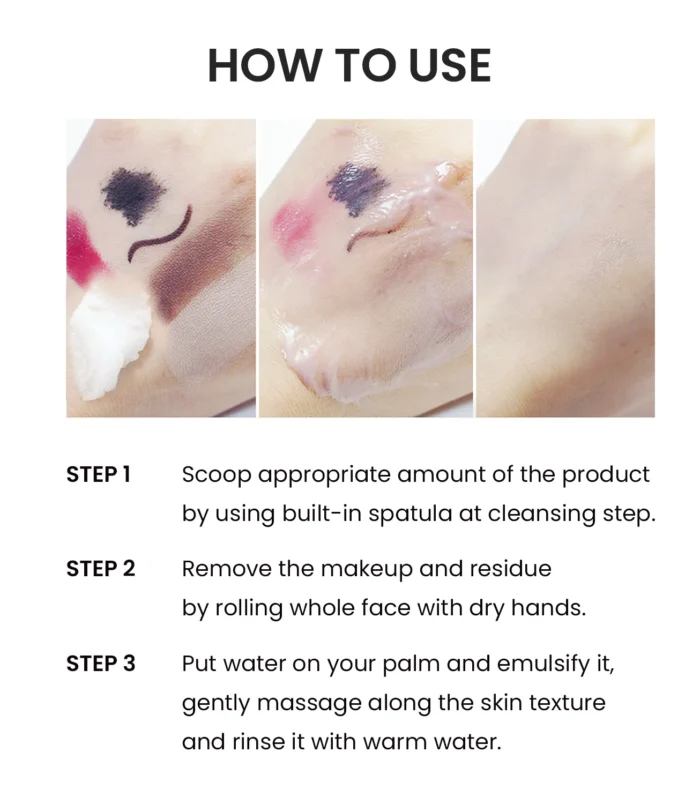 HOW TO USE

STEP 1 Scoop appropriate amount of the product by using built-in spatula at cleansing step.

STEP 2 Remove the makeup and residue by rolling whole face with dry hands.

STEP 3 Put water on your palm and emulsify it, gently massage along the skin texture and rinse it with warm water.