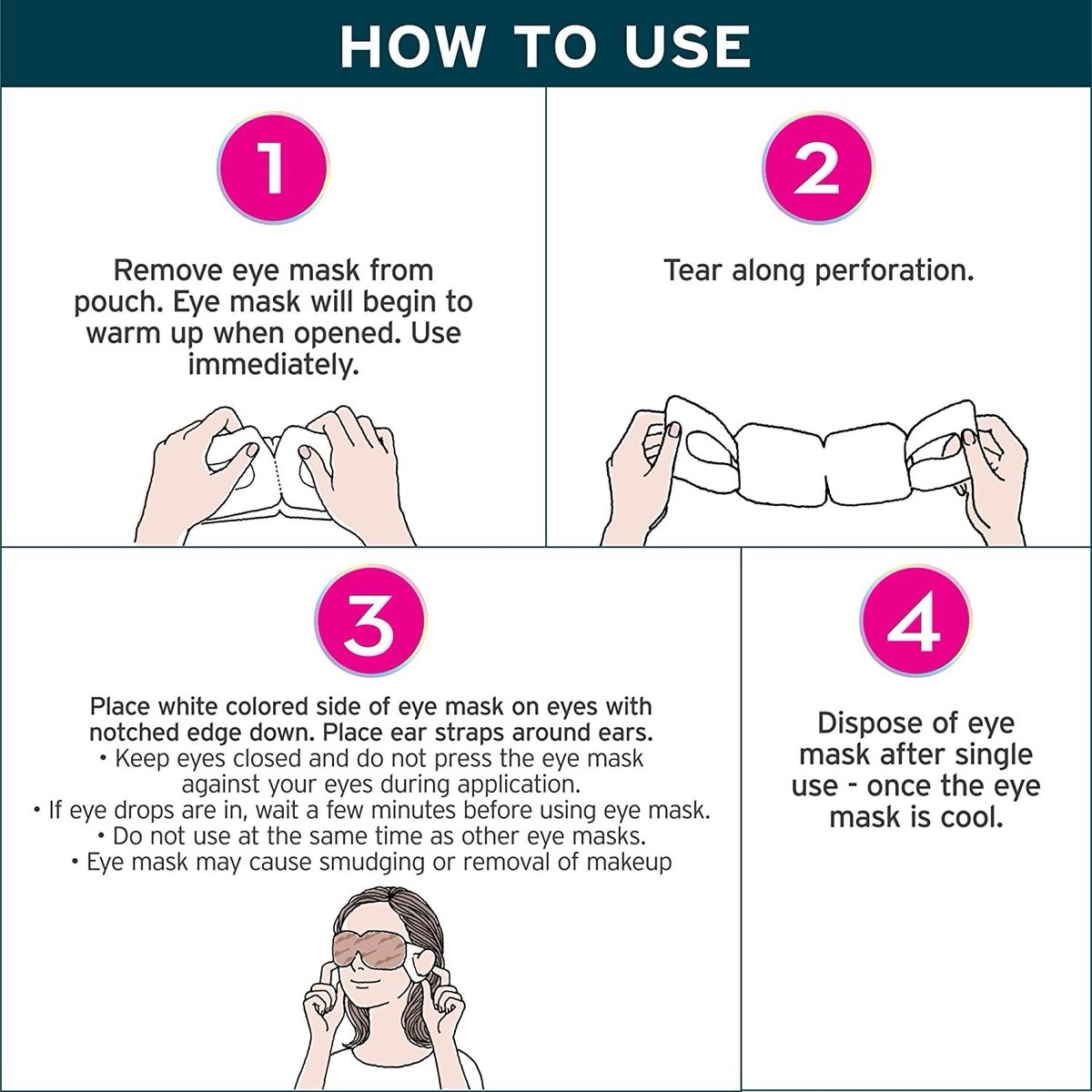 HOW TO USE

1

Remove eye mask from pouch. Eye mask will begin to warm up when opened. Use immediately.

2

Tear along perforation.

3

Place white colored side of eye mask on eyes with notched edge down. Place ear straps around ears.
• Keep eyes closed and do not press the eye mask against your eyes during application.
• If eye drops are in, wait a few minutes before using eye mask.
• Do not use at the same time as other eye masks.
• Eye mask may cause smudging or removal of makeup

4

Dispose of eye mask after single use - once the eye mask is cool.