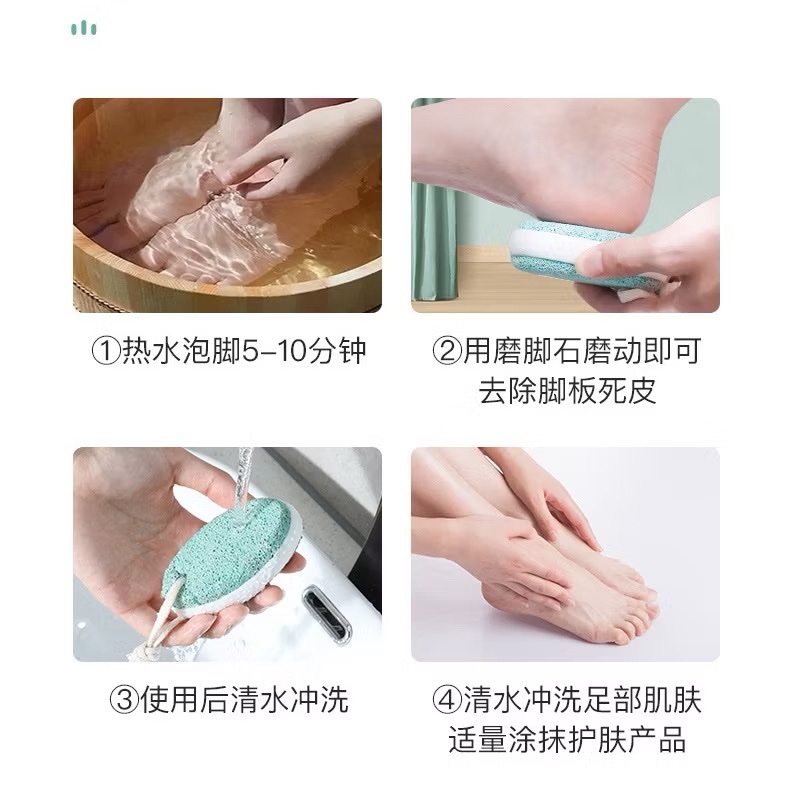 ①热水泡脚5-10分钟

②用磨脚石磨动即可去除脚板死皮

③使用后清水冲洗

④清水冲洗足部肌肤适量涂抹护肤产品